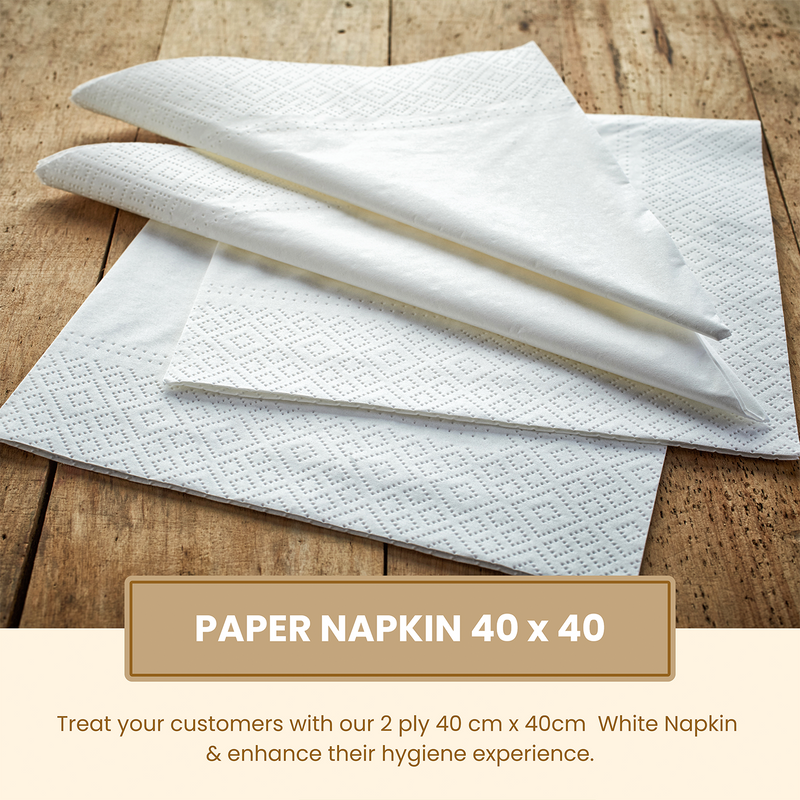 PAPER NAPKIN 40 x 40

Treat your customers with our 2 ply 40 cm x 40cm White Napkin & enhance their hygiene experience.